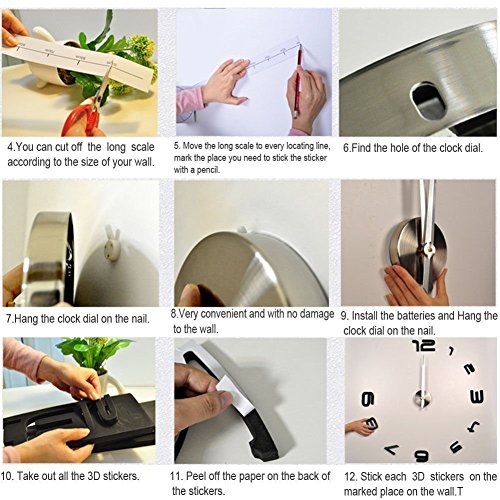 4.You can cut off the long scale according to the size of your wall.

5. Move the long scale to every locating line, mark the place you need to stick the sticker with a pencil.

6.Find the hole of the clock dial.

7.Hang the clock dial on the nail.

8.Very convenient and with no damage to the wall.

9. Install the batteries and Hang the clock dial on the nail.

12 1 2 3 4 5 6 7 8 9

10. Take out all the 3D stickers.

11. Peel off the paper on the back of the stickers.

12. Stick each 3D stickers on the marked place on the wall.T