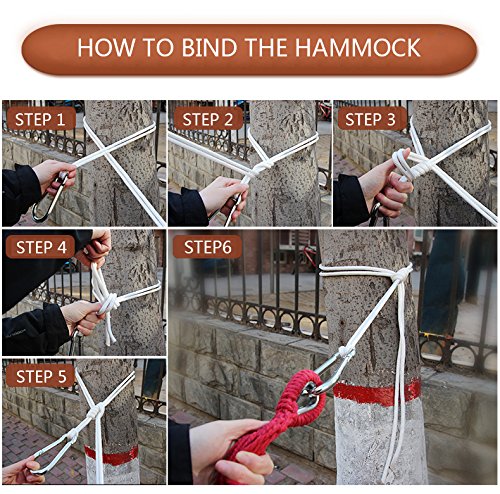 HOW TO BIND THE HAMMOCK

STEP 1

STEP 2

STEP 3

STEP 4

STEP6

STEP 5