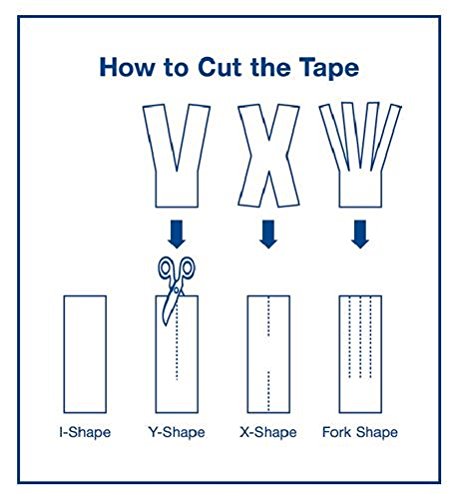 How to Cut the Tape

I-Shape Y-Shape X-Shape Fork Shape