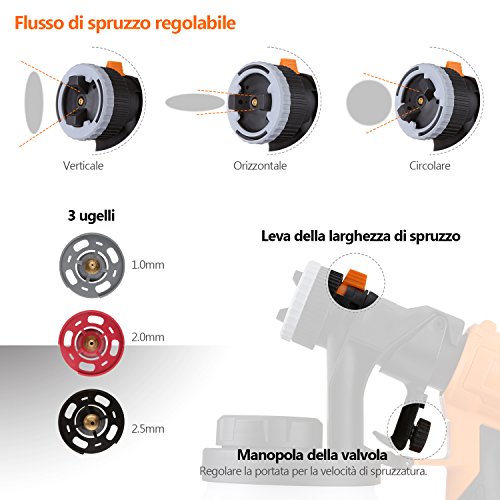 Flusso di spruzzo regolabile

Verticale

Orizzontale

Circolare

3 ugelli

1.0mm

2.0mm

2.5mm

Leva della larghezza di spruzzo

Manopola della valvola

Regolare la portata per la velocità di spruzzatura.