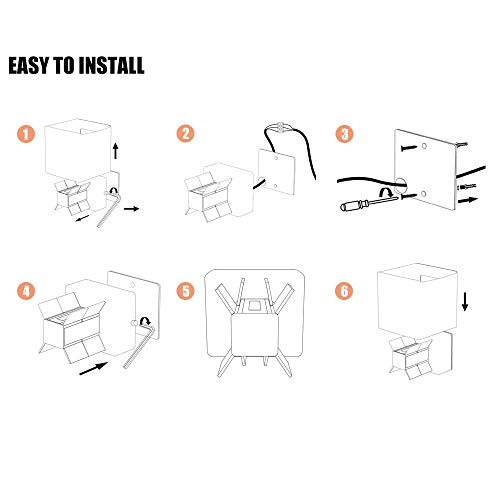 EASY TO INSTALL

1

2

3

4

5

6